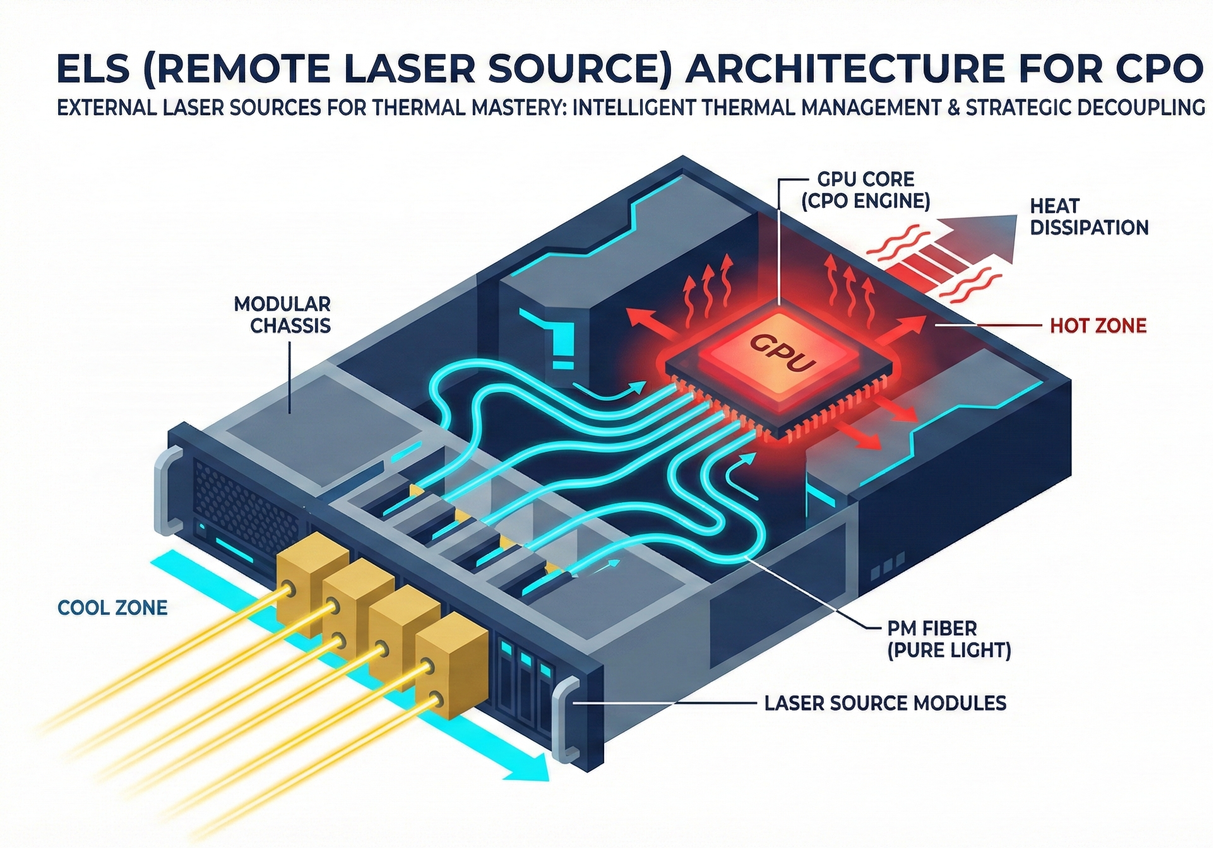 ELS (REMOTE LASER SOURCE) ARCHITECTURE FOR CPO

EXTERNAL LASER SOURCES FOR THERMAL MASTERY: INTELLIGENT THERMAL MANAGEMENT & STRATEGIC DECOUPLING

GPU CORE (CPO ENGINE)

HEAT DISSIPATION

MODULAR CHASSIS

HOT ZONE

GPU

COOL ZONE

PM FIBER (PURE LIGHT)

LASER SOURCE MODULES